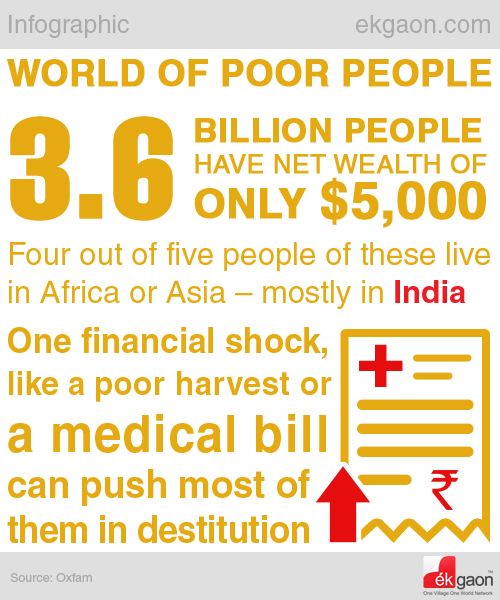 Infographic

ekgaon.com

WORLD OF POOR PEOPLE

3.6 BILLION PEOPLE HAVE NET WEALTH OF ONLY $5,000

Four out of five people of these live in Africa or Asia – mostly in India

One financial shock, like a poor harvest or a medical bill can push most of them in destitution

₹

Source: Oxfam

ékgaon™
One Village One World Network