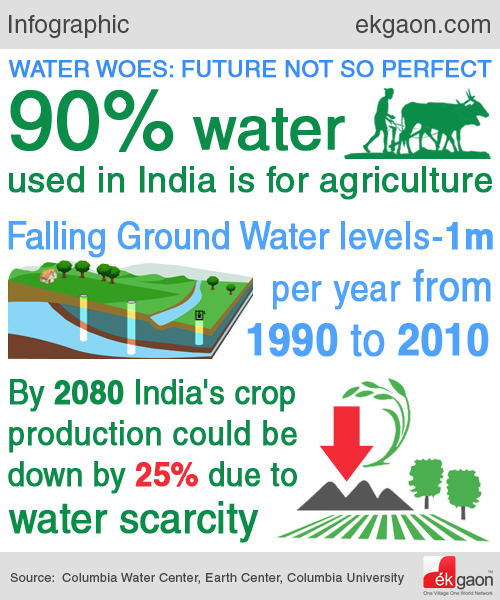 Infographic

ekgaon.com

WATER WOES: FUTURE NOT SO PERFECT

90% water used in India is for agriculture

Falling Ground Water levels-1m per year from 1990 to 2010

By 2080 India's crop production could be down by 25% due to water scarcity

Source: Columbia Water Center, Earth Center, Columbia University

ékgaon™
One Village One World Network