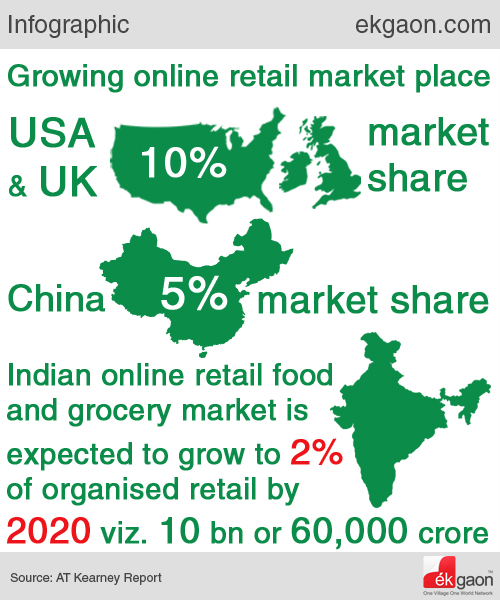 Infographic

ekgaon.com

Growing online retail market place

USA & UK 10% market share

China 5% market share

Indian online retail food and grocery market is expected to grow to 2% of organised retail by 2020 viz. 10 bn or 60,000 crore

Source: AT Kearney Report

ékgaon™
One Village One World Network